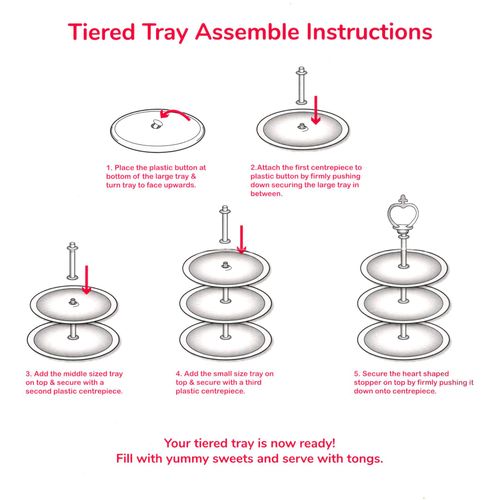 Tiered Tray Assemble Instructions

1. Place the plastic button at bottom of the large tray & turn tray to face upwards.

2.Attach the first centrepiece to plastic button by firmly pushing down securing the large tray in between.

3. Add the middle sized tray on top & secure with a second plastic centrepiece.

4. Add the small size tray on top & secure with a third plastic centrepiece.

5. Secure the heart shaped stopper on top by firmly pushing it down onto centrepiece.

Your tiered tray is now ready!
Fill with yummy sweets and serve with tongs.