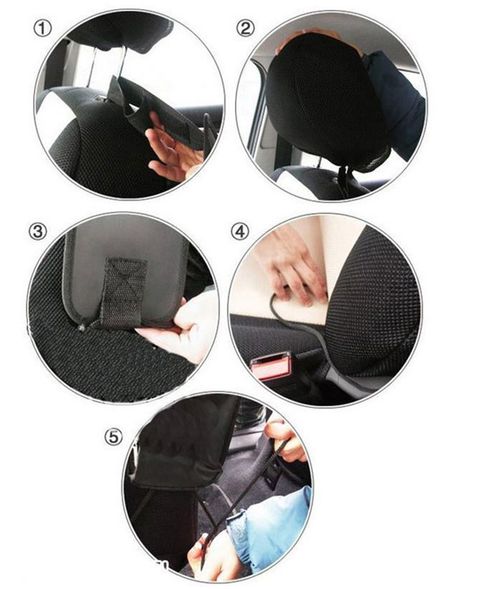 ①
②
③
④
⑤