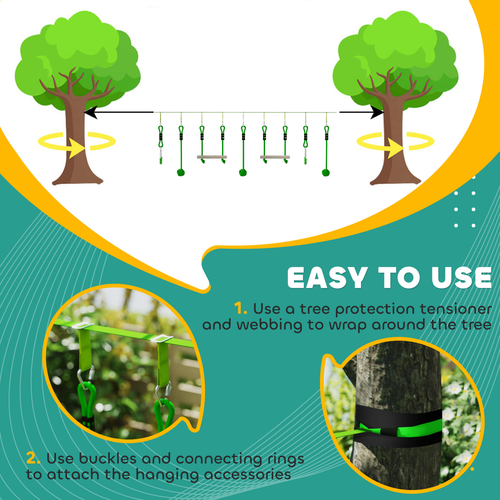 EASY TO USE

1. Use a tree protection tensioner and webbing to wrap around the tree

2. Use buckles and connecting rings to attach the hanging accessories