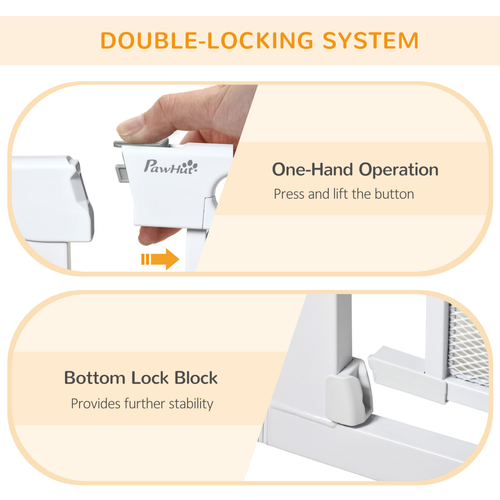 DOUBLE-LOCKING SYSTEM

PawHut

One-Hand Operation
Press and lift the button

Bottom Lock Block
Provides further stability