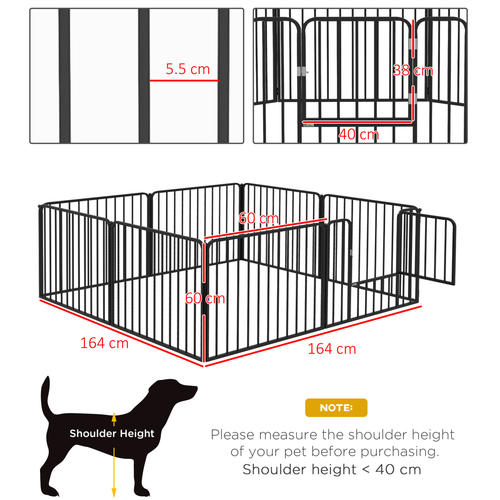 5.5 cm

38 cm

40 cm

60 cm

60 cm

164 cm

164 cm

Shoulder Height

NOTE:

Please measure the shoulder height of your pet before purchasing.

Shoulder height < 40 cm