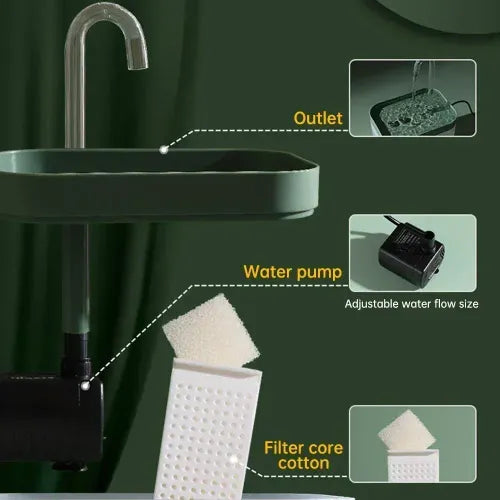 Outlet

Water pump

Adjustable water flow size

Filter core cotton