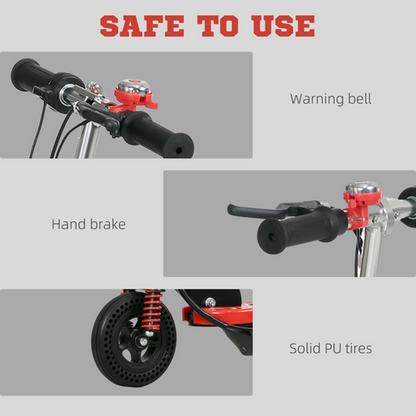 SAFE TO USE

Warning bell

Hand brake

Solid PU tires