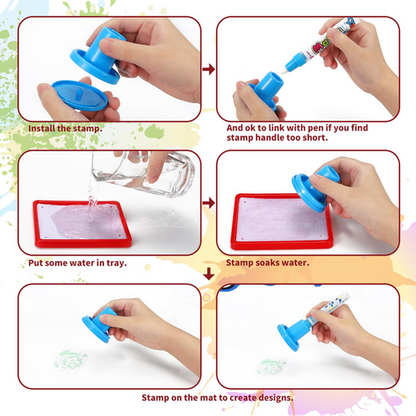 Install the stamp.

And ok to link with pen if you find stamp handle too short.

Put some water in tray.

Stamp soaks water.

Stamp on the mat to create designs.