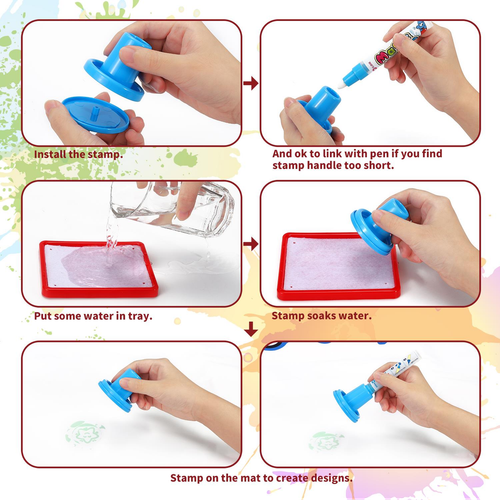 Install the stamp.

And ok to link with pen if you find stamp handle too short.

Put some water in tray.

Stamp soaks water.

Stamp on the mat to create designs.