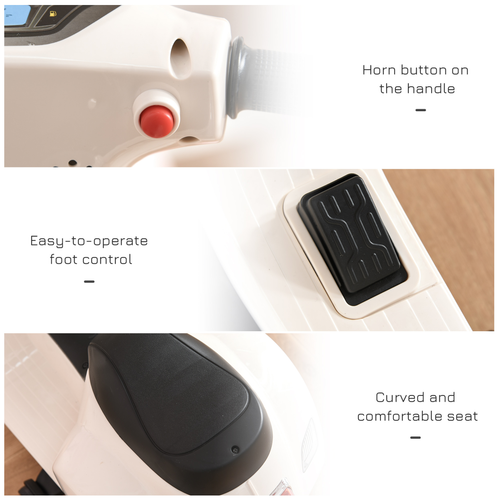 Horn button on the handle
—

Easy-to-operate foot control
—

Curved and comfortable seat
—