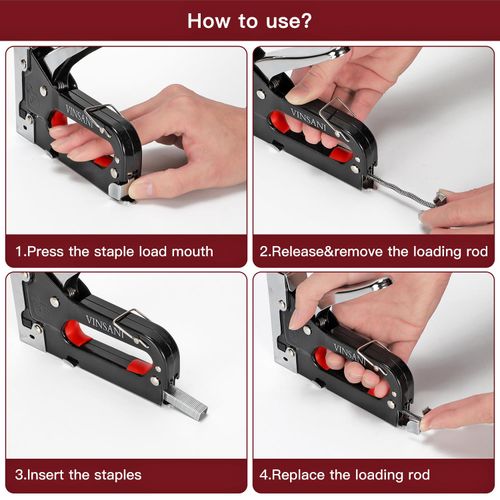 How to use?

VINSANI

1.Press the staple load mouth

VINSANI

2.Release&remove the loading rod

VINSANI

3.Insert the staples

VINSANI

4.Replace the loading rod