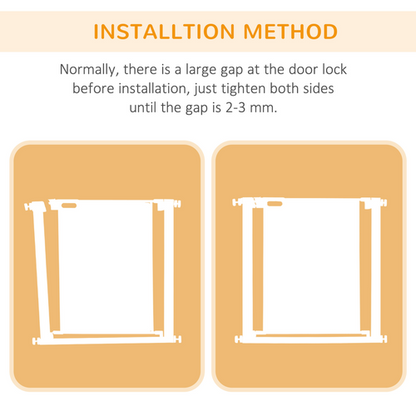 INSTALLTION METHOD

Normally, there is a large gap at the door lock before installation, just tighten both sides until the gap is 2-3 mm.