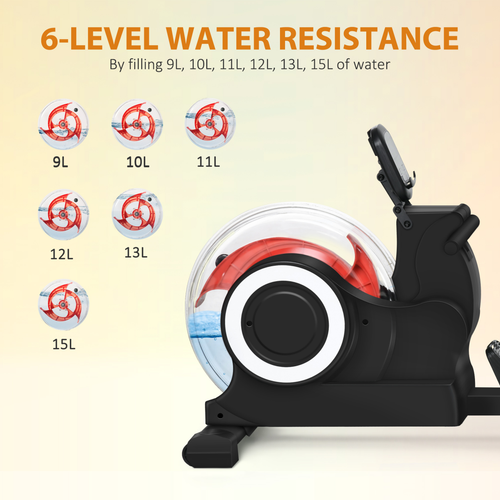 6-LEVEL WATER RESISTANCE
By filling 9L, 10L, 11L, 12L, 13L, 15L of water

9L
10L
11L
12L
13L
15L