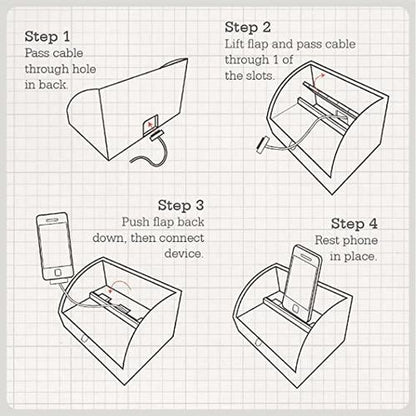 Step 1
Pass cable through hole in back.

Step 2
Lift flap and pass cable through 1 of the slots.

Step 3
Push flap back down, then connect device.

Step 4
Rest phone in place.