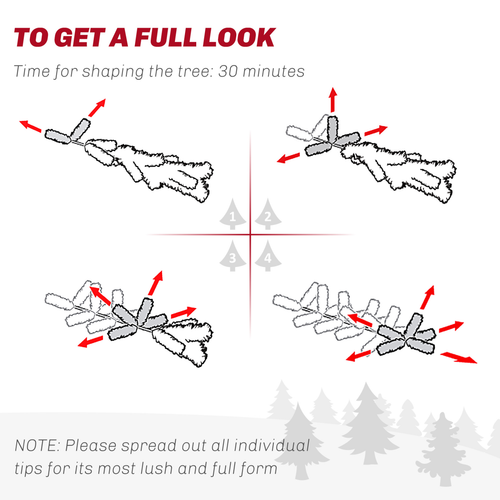 TO GET A FULL LOOK

Time for shaping the tree: 30 minutes

1
2
3
4

NOTE: Please spread out all individual tips for its most lush and full form