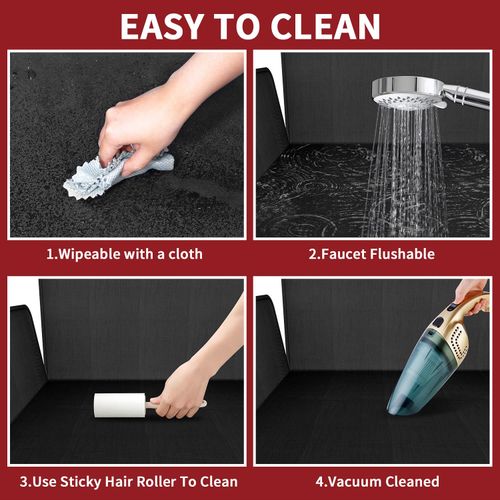 EASY TO CLEAN

1.Wipeable with a cloth

2.Faucet Flushable

3.Use Sticky Hair Roller To Clean

4.Vacuum Cleaned