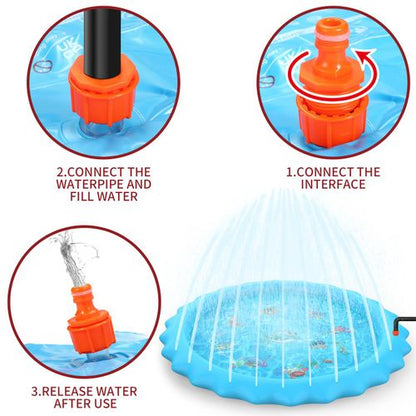 2.CONNECT THE WATERPIPE AND FILL WATER

1.CONNECT THE INTERFACE

3.RELEASE WATER AFTER USE