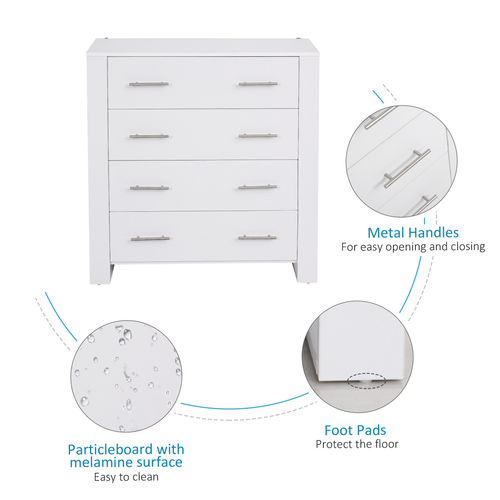 Metal Handles
For easy opening and closing

Foot Pads
Protect the floor

Particleboard with melamine surface
Easy to clean