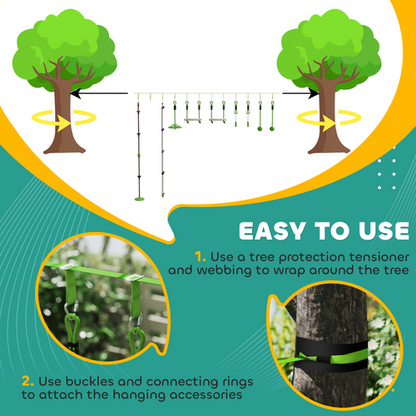 EASY TO USE

1. Use a tree protection tensioner and webbing to wrap around the tree

2. Use buckles and connecting rings to attach the hanging accessories