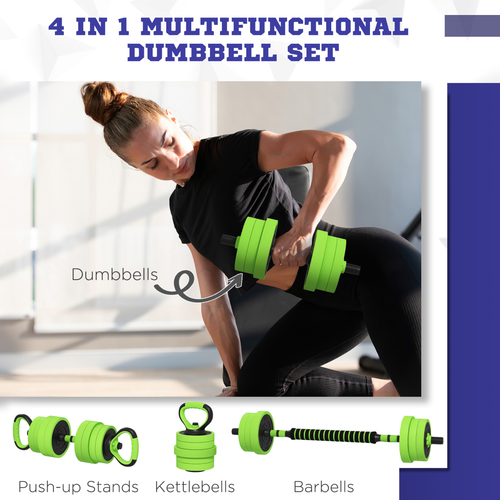 4 IN 1 MULTIFUNCTIONAL DUMBBELL SET

Dumbbells

Push-up Stands

Kettlebells

Barbells