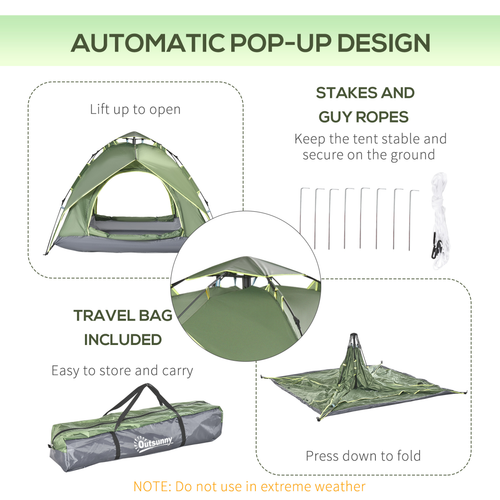 AUTOMATIC POP-UP DESIGN

Lift up to open

STAKES AND GUY ROPES

Keep the tent stable and secure on the ground

TRAVEL BAG INCLUDED

Easy to store and carry

Outsunny

Press down to fold

NOTE: Do not use in extreme weather