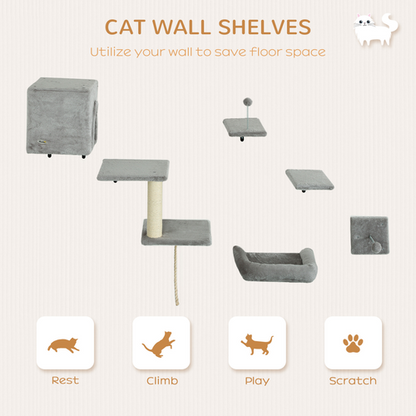 CAT WALL SHELVES

Utilize your wall to save floor space

Rest

Climb

Play

Scratch