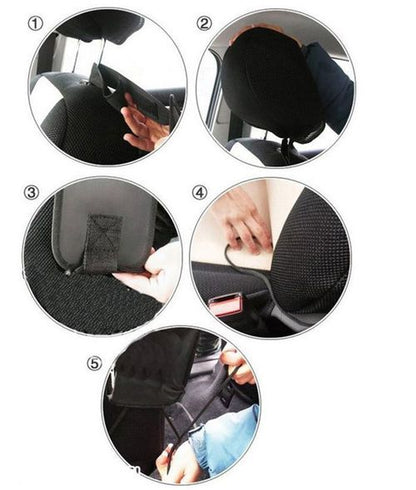 ①
②
③
④
⑤