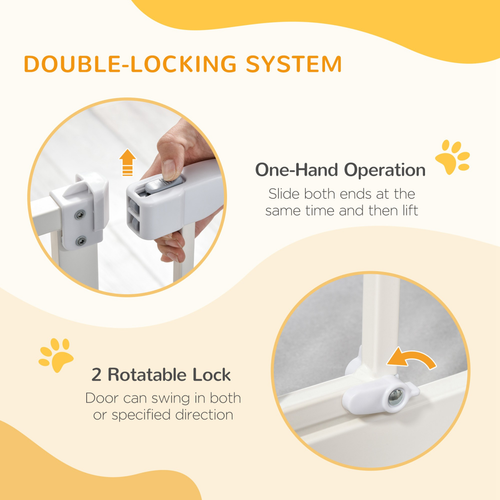 DOUBLE-LOCKING SYSTEM

One-Hand Operation
Slide both ends at the same time and then lift

2 Rotatable Lock
Door can swing in both or specified direction