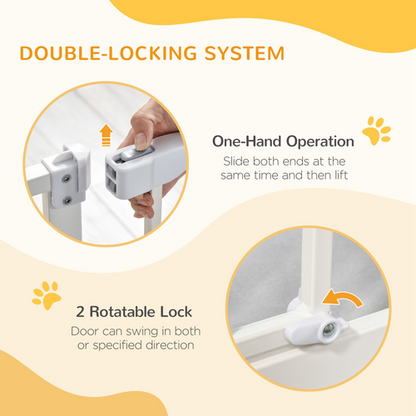 DOUBLE-LOCKING SYSTEM

One-Hand Operation
Slide both ends at the same time and then lift

2 Rotatable Lock
Door can swing in both or specified direction