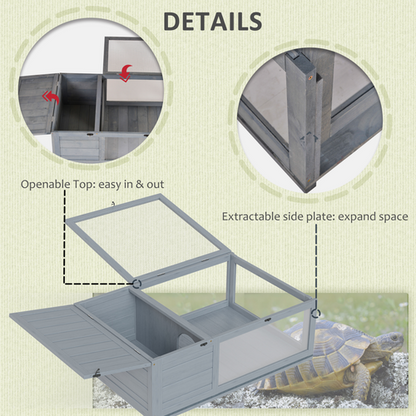 DETAILS

Openable Top: easy in & out

Extractable side plate: expand space