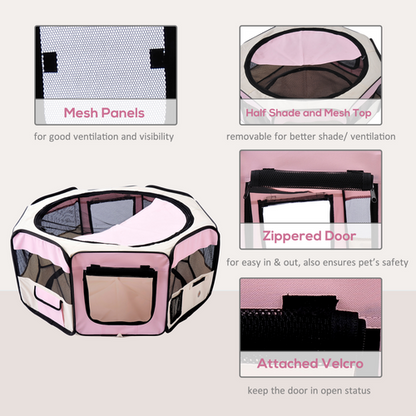 Mesh Panels

for good ventilation and visibility

Half Shade and Mesh Top

removable for better shade/ ventilation

Zippered Door

for easy in & out, also ensures pet's safety

Attached Velcro

keep the door in open status