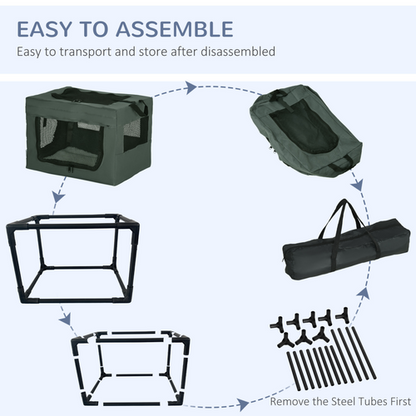 EASY TO ASSEMBLE
Easy to transport and store after disassembled

Remove the Steel Tubes First